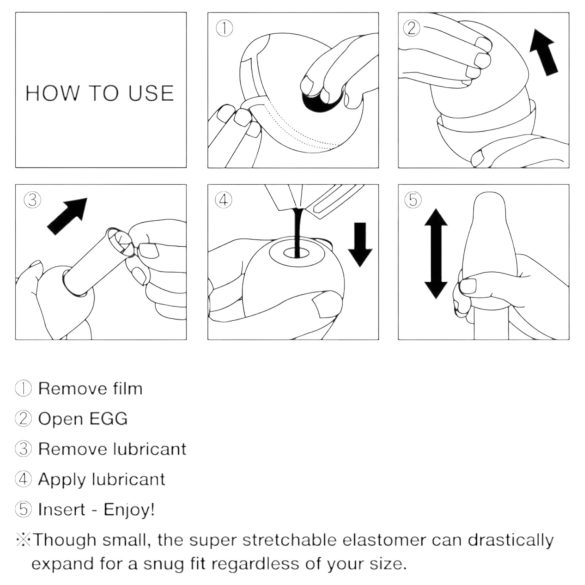 HOW TO USE

①

②

③

④

⑤

① Remove film

② Open EGG

③ Remove lubricant

④ Apply lubricant

⑤ Insert - Enjoy!

※Though small, the super stretchable elastomer can drastically expand for a snug fit regardless of your size.